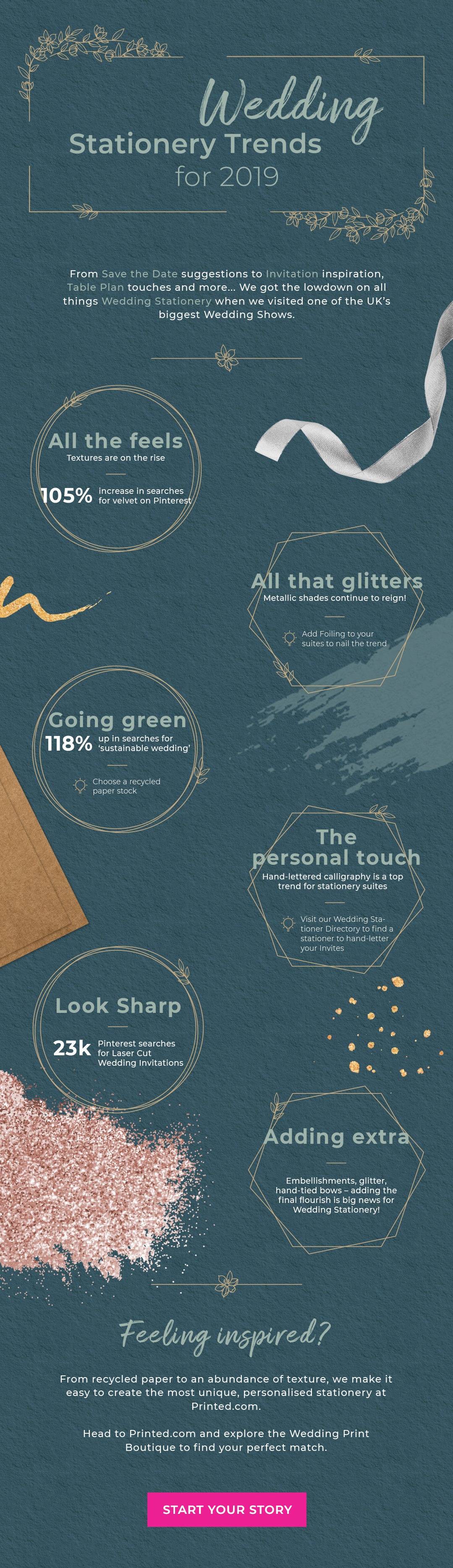 Wedding
Stationery Trends
for 2019

From Save the Date suggestions to Invitation inspiration, Table Plan touches and more... We got the lowdown on all things Wedding Stationery when we visited one of the UK's biggest Wedding Shows.

All the feels
Textures are on the rise

105% increase in searches for velvet on Pinterest

All that glitters
Metallic shades continue to reign!

Add Foiling to your suites to nail the trend

Going green
118% up in searches for 'sustainable wedding'

Choose a recycled paper stock

The personal touch
Hand-lettered calligraphy is a top trend for stationery suites

Visit our Wedding Stationer Directory to find a stationer to hand-letter your Invites

Look Sharp

23k Pinterest searches for Laser Cut Wedding Invitations

Adding extra

Embellishments, glitter, hand-tied bows – adding the final flourish is big news for Wedding Stationery!

Feeling inspired?

From recycled paper to an abundance of texture, we make it easy to create the most unique, personalised stationery at Printed.com.

Head to Printed.com and explore the Wedding Print Boutique to find your perfect match.

START YOUR STORY